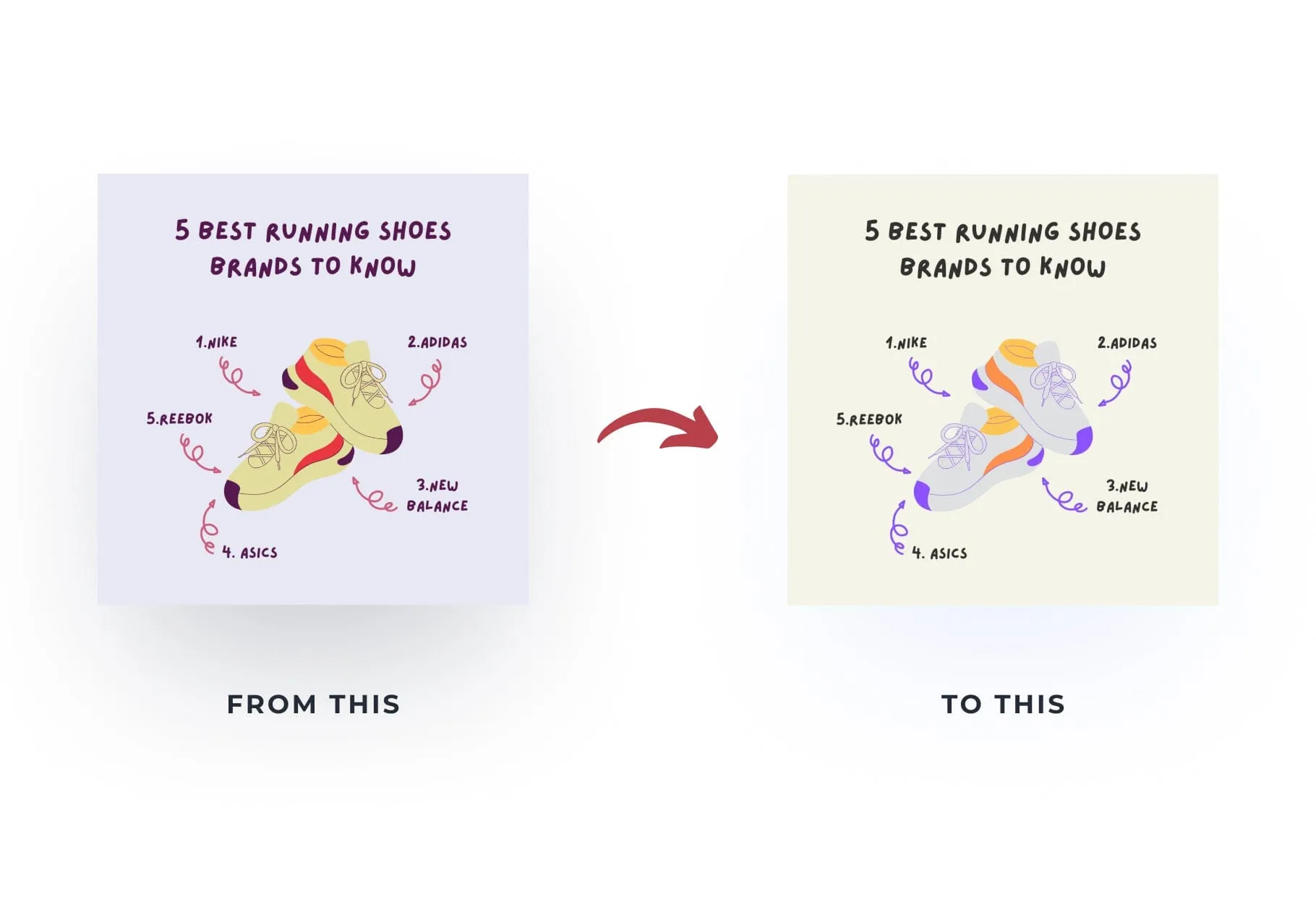 5 BEST RUNNING SHOES BRANDS TO KNOW

1.NIKE

2.ADIDAS

5.REEBOK

3.NEW BALANCE

4. ASICS

FROM THIS

5 BEST RUNNING SHOES BRANDS TO KNOW

1.NIKE

2.ADIDAS

5.REEBOK

3.NEW BALANCE

4. ASICS

TO THIS